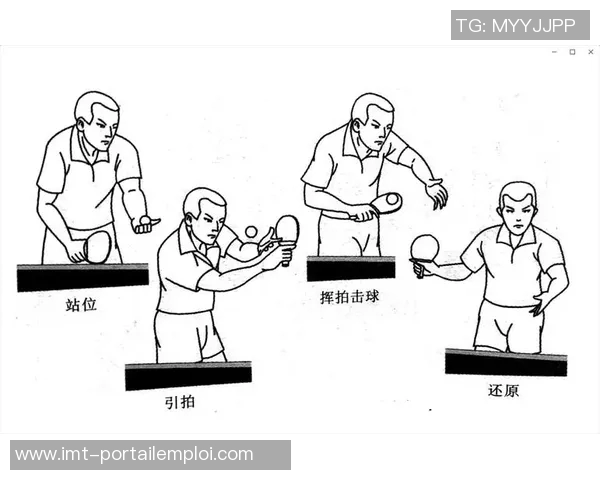 TG: MYYJJPP

站位

引拍

挥拍击球

还原

www.imt-portailemploi.com